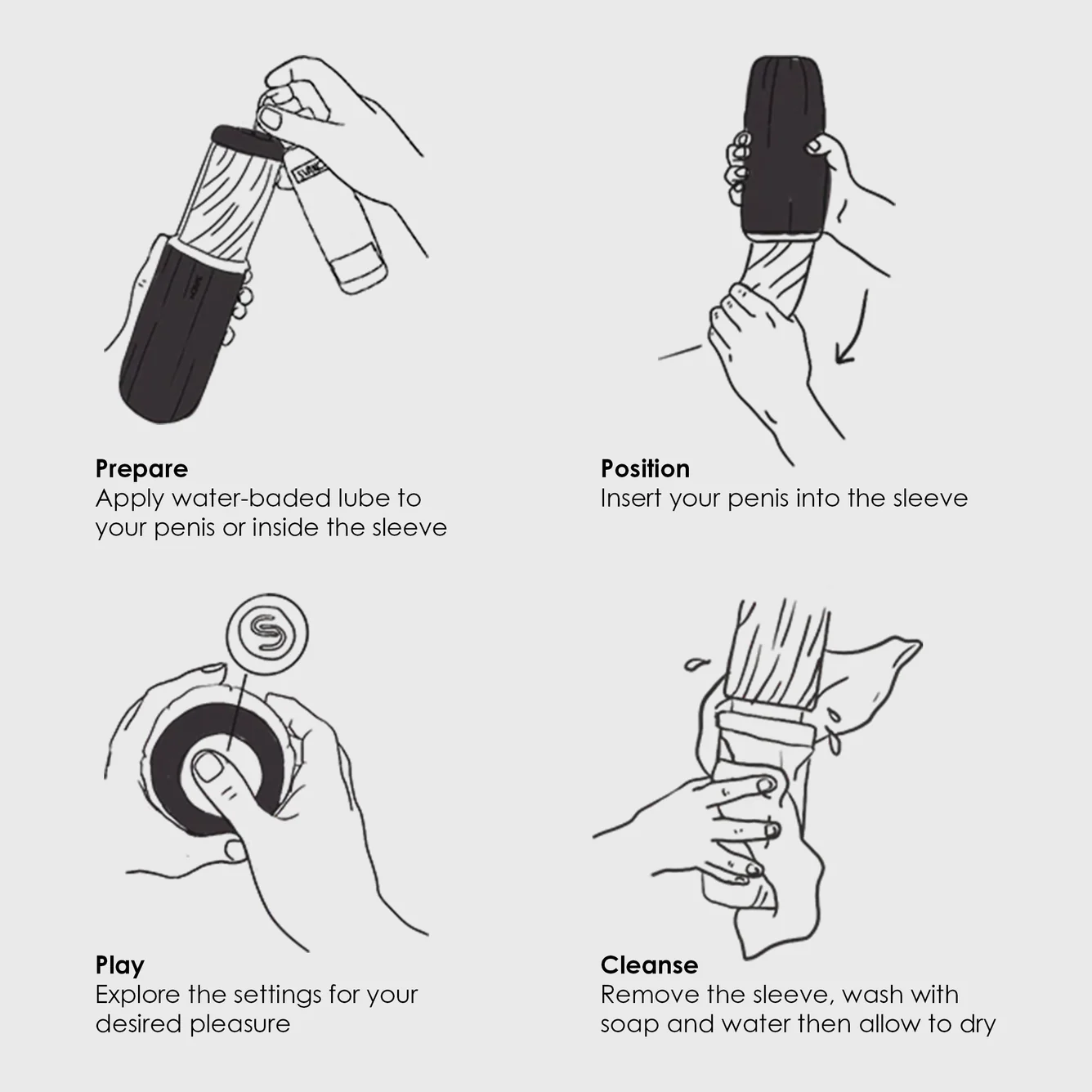 Prepare
Apply water-baded lube to your penis or inside the sleeve

Position
Insert your penis into the sleeve

Play
Explore the settings for your desired pleasure

Cleanse
Remove the sleeve, wash with soap and water then allow to dry